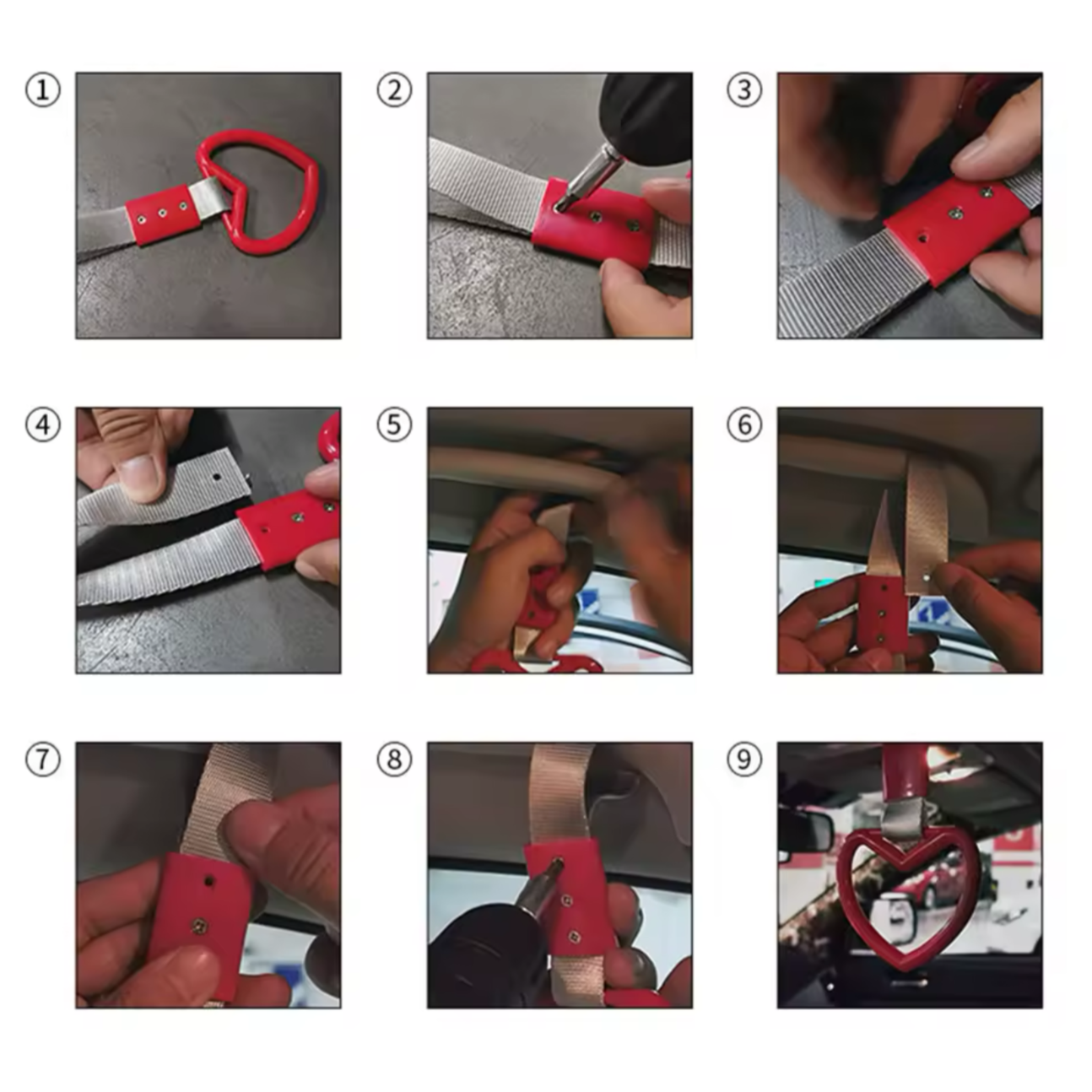 ①
②
③
④
⑤
⑥
⑦
⑧
⑨