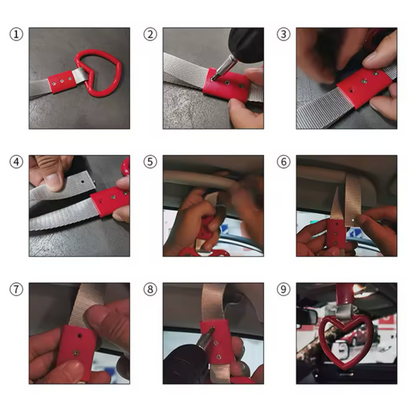 ①

②

③

④

⑤

⑥

⑦

⑧

⑨